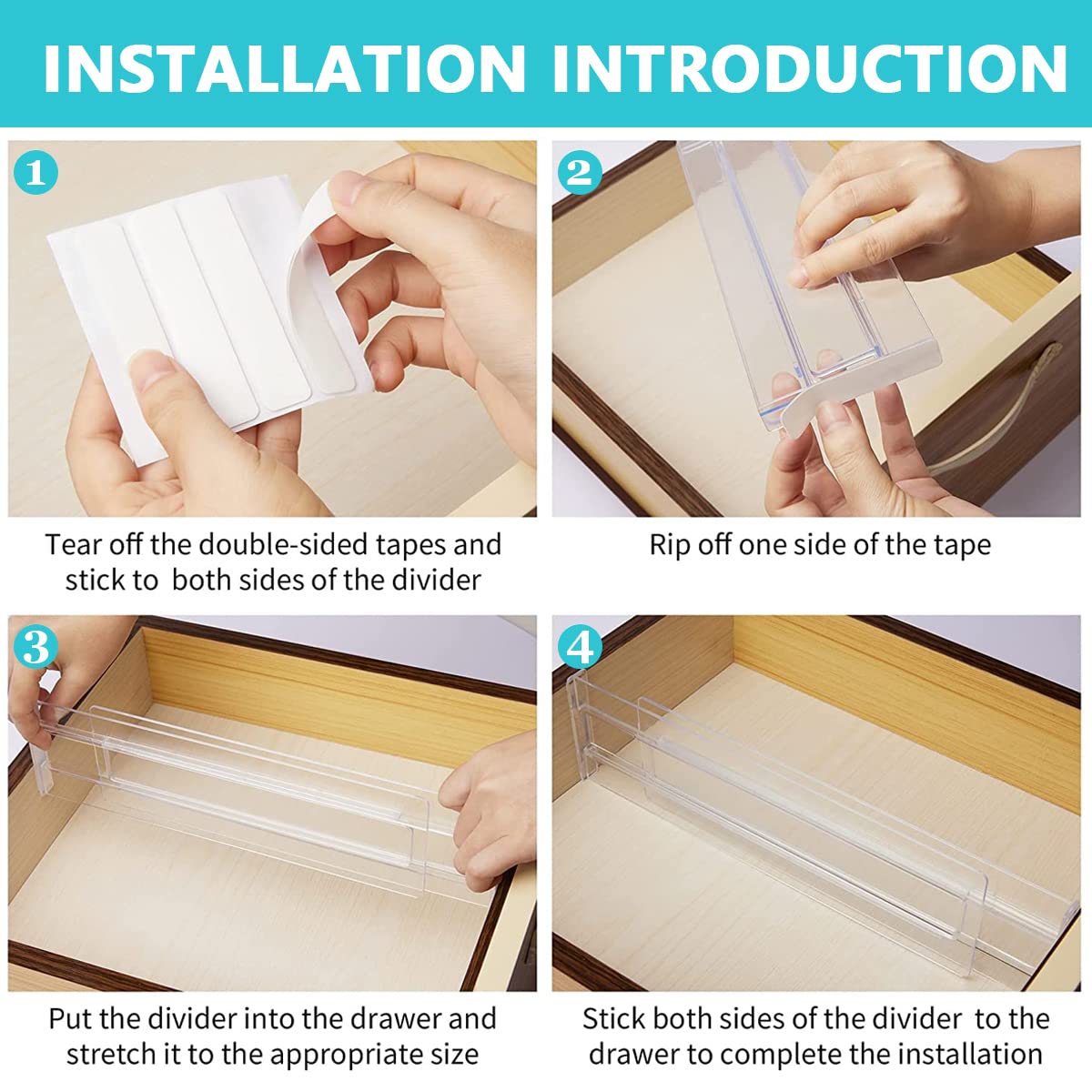 INSTALLATION INTRODUCTION

1

Tear off the double-sided tapes and stick to both sides of the divider

2

Rip off one side of the tape

3

Put the divider into the drawer and stretch it to the appropriate size

4

Stick both sides of the divider to the drawer to complete the installation